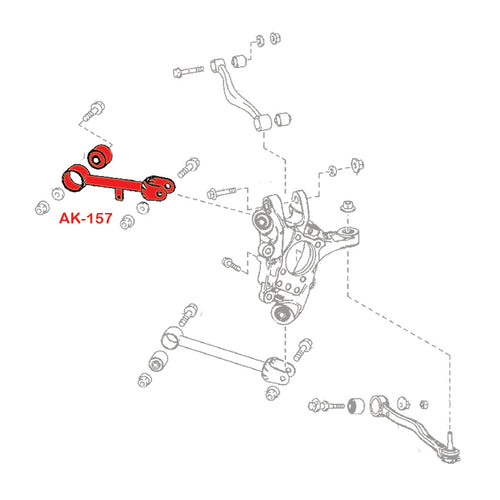 AK-157