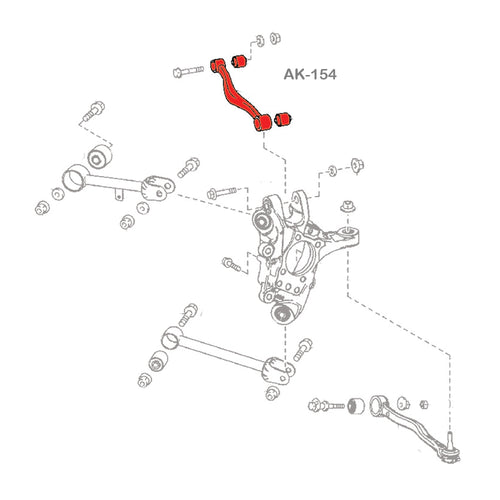 AK-154