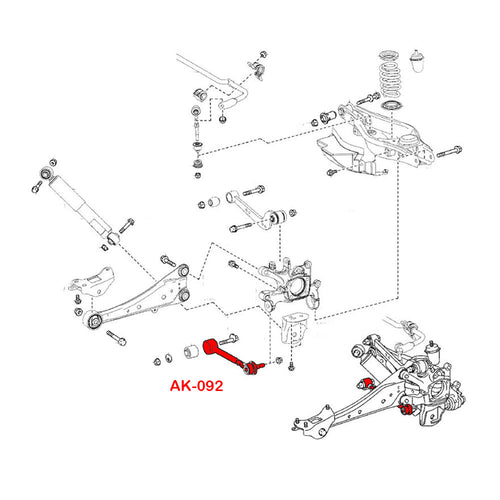 AK-092