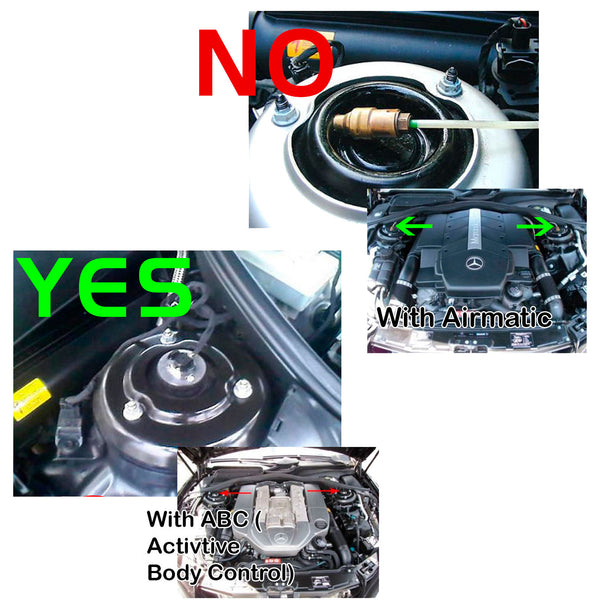 NO

With Airmatic

YES

With ABC ( Activtive Body Control)